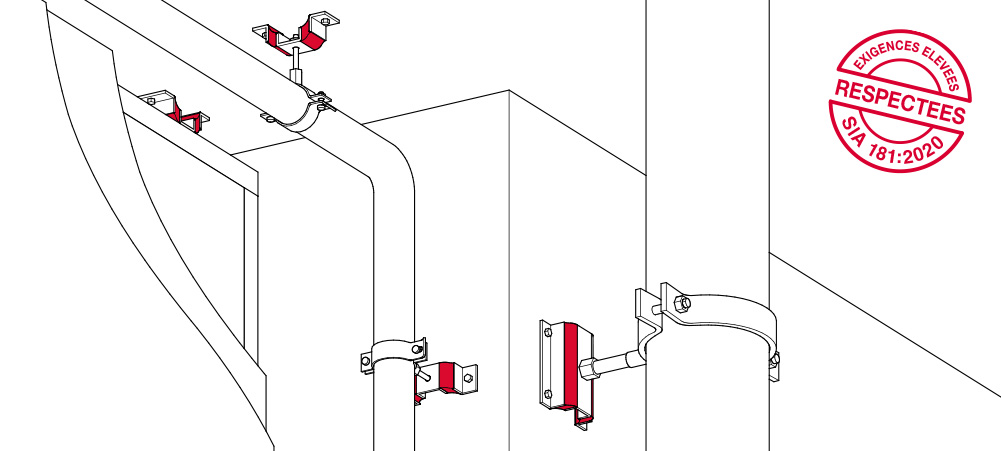 EXIGENCES ELEVEES
RESPECTEES
SIA 181:2020